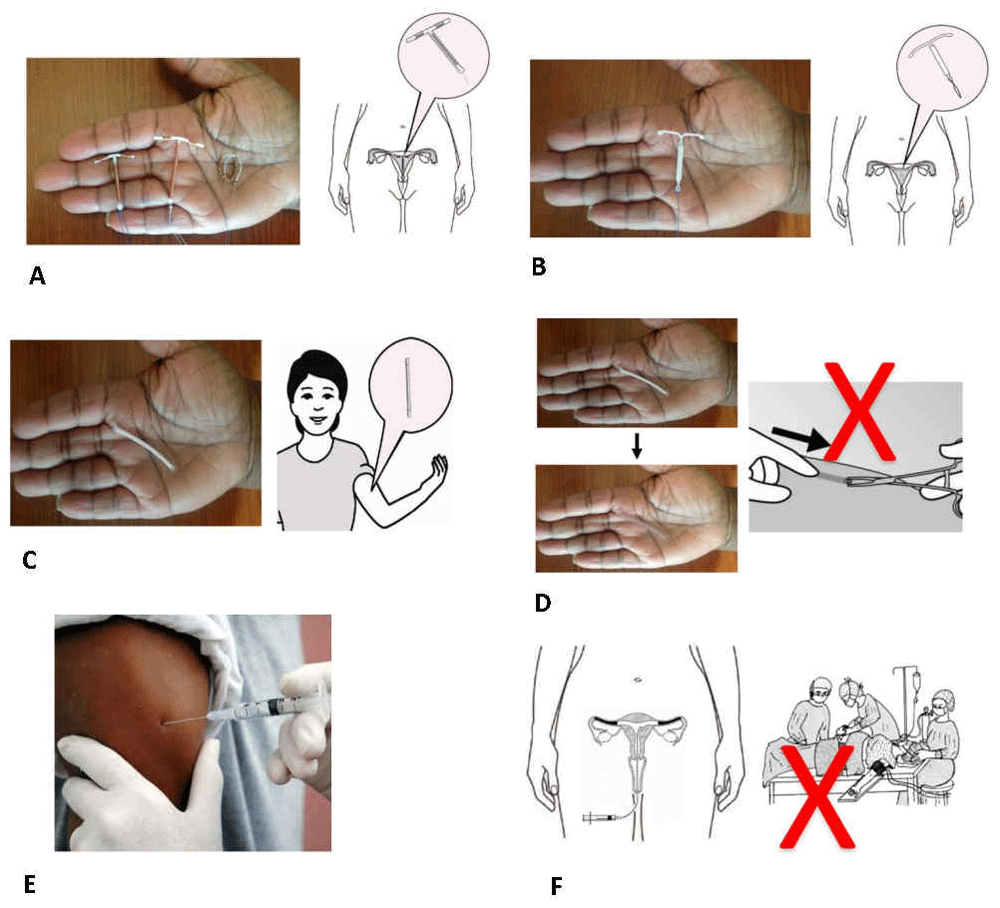 A

B

C

D

E

F